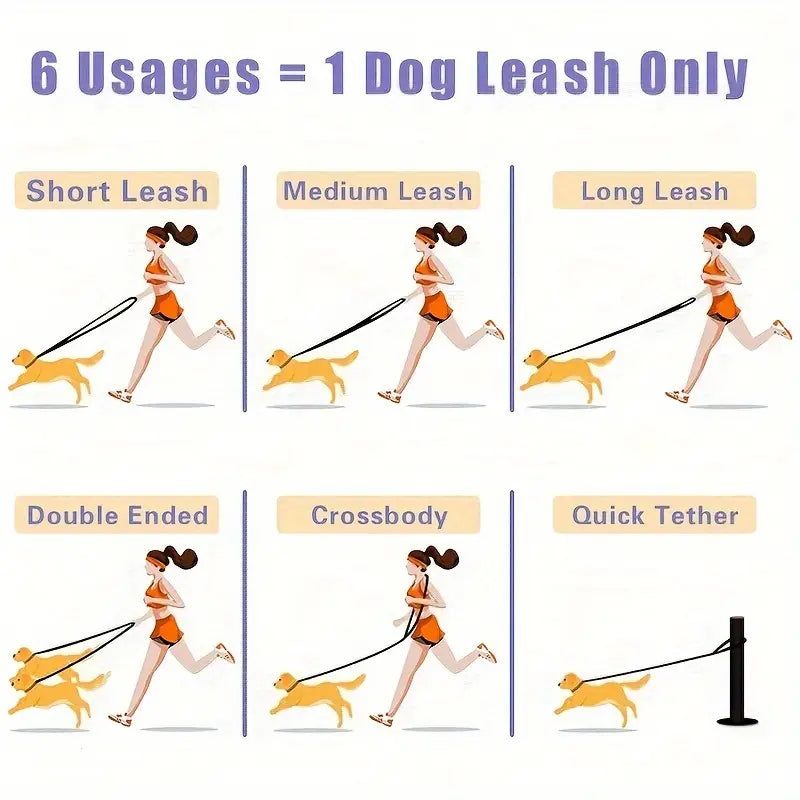 6 Usages = 1 Dog Leash Only

Short Leash

Medium Leash

Long Leash

Double Ended

Crossbody

Quick Tether