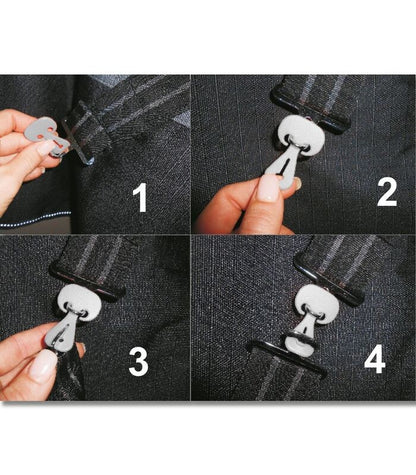 1

2

3

4