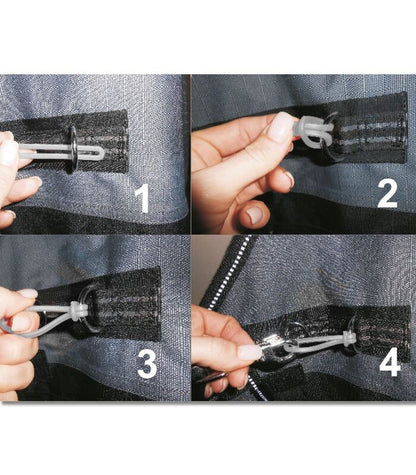 1

2

3

4